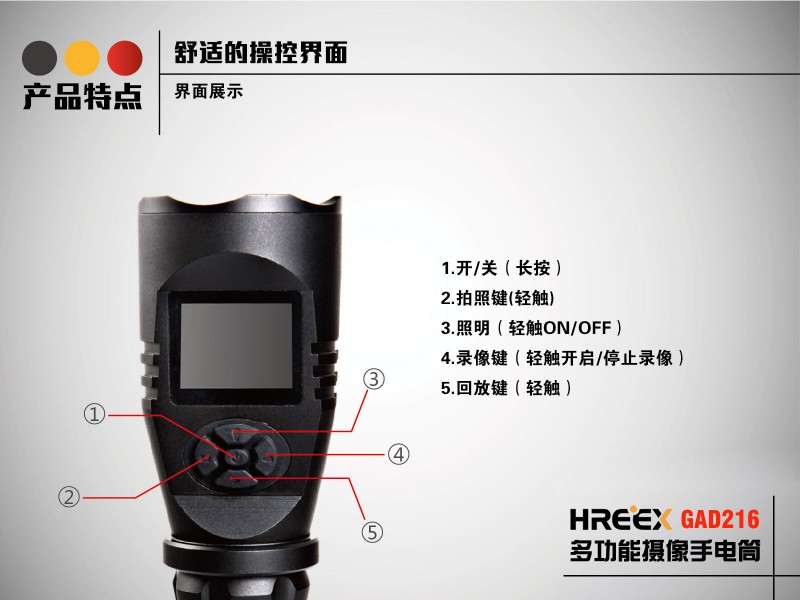 产品特点

舒适的操控界面

界面展示

1.开/关（长按）
2.拍照键(轻触)
3.照明（轻触ON/OFF）
4.录像键（轻触开启/停止录像）
5.回放键（轻触）

①
②
③
④
⑤

HREEX GAD216
多功能摄像手电筒