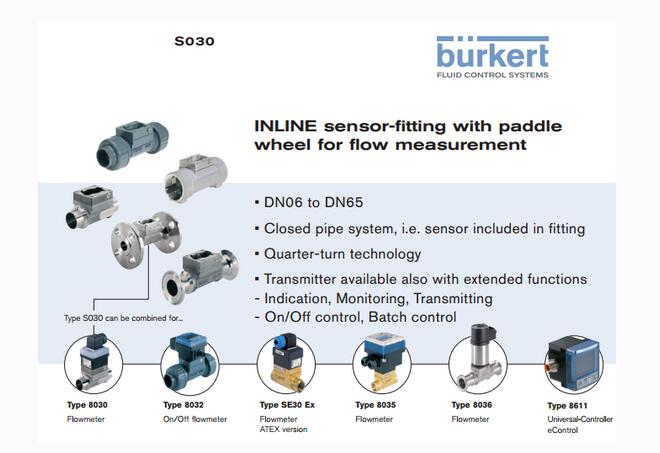 S030

bürkert
FLUID CONTROL SYSTEMS

INLINE sensor-fitting with paddle wheel for flow measurement

▪ DN06 to DN65

▪ Closed pipe system, i.e. sensor included in fitting

▪ Quarter-turn technology

▪ Transmitter available also with extended functions
- Indication, Monitoring, Transmitting
- On/Off control, Batch control

Type S030 can be combined for...

Type 8030
Flowmeter

Type 8032
On/Off flowmeter

Type SE30 Ex
Flowmeter
ATEX version

Type 8035
Flowmeter

Type 8036
Flowmeter

Type 8611
Universal-Controller
eControl