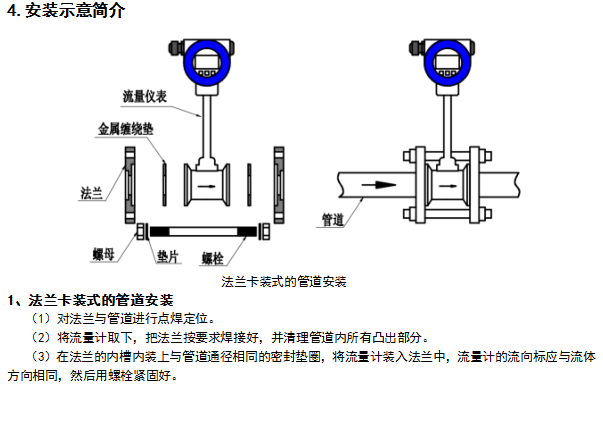 4. 安装示意简介

流量仪表
金属缠绕垫
法兰
螺母
垫片
螺栓
管道

法兰卡装式的管道安装

1、法兰卡装式的管道安装

（1）对法兰与管道进行点焊定位。

（2）将流量计取下，把法兰按要求焊接好，并清理管道内所有凸出部分。

（3）在法兰的内槽内装上与管道通径相同的密封垫圈，将流量计装入法兰中，流量计的流向标应与流体方向相同，然后用螺栓紧固好。