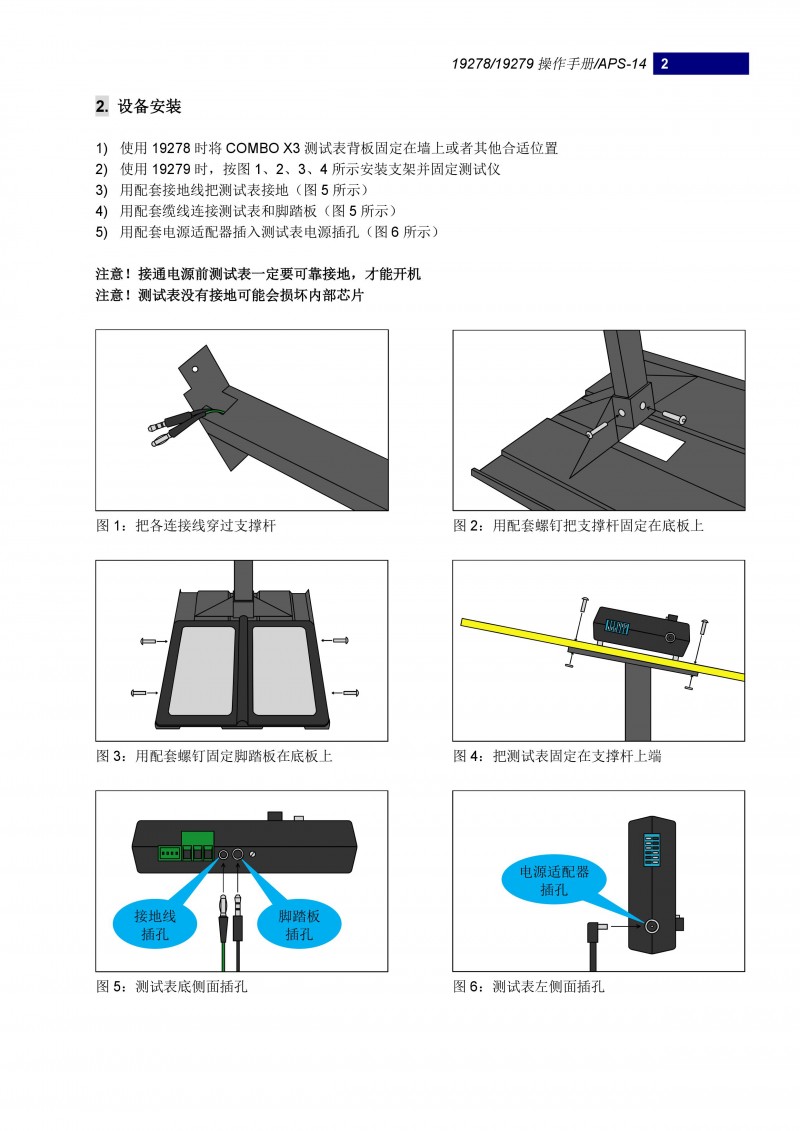 19278/19279 操作手册/APS-14 2

2. 设备安装

1) 使用 19278 时将 COMBO X3 测试表背板固定在墙上或者其他合适位置
2) 使用 19279 时，按图 1、2、3、4 所示安装支架并固定测试仪
3) 用配套接地线把测试表接地（图 5 所示）
4) 用配套缆线连接测试表和脚踏板（图 5 所示）
5) 用配套电源适配器插入测试表电源插孔（图 6 所示）

注意！接通电源前测试表一定要可靠接地，才能开机
注意！测试表没有接地可能会损坏内部芯片

图 1：把各连接线穿过支撑杆

图 2：用配套螺钉把支撑杆固定在底板上

图 3：用配套螺钉固定脚踏板在底板上

图 4：把测试表固定在支撑杆上端

接地线插孔

脚踏板插孔

图 5：测试表底侧面插孔

电源适配器插孔

图 6：测试表左侧面插孔