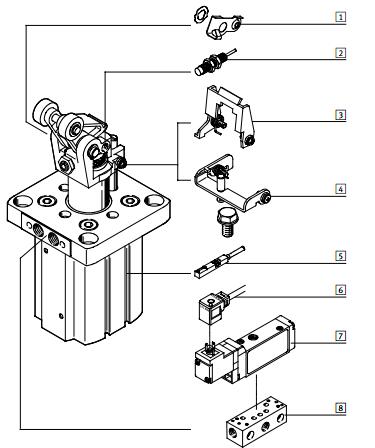 1
2
3
4
5
6
7
8