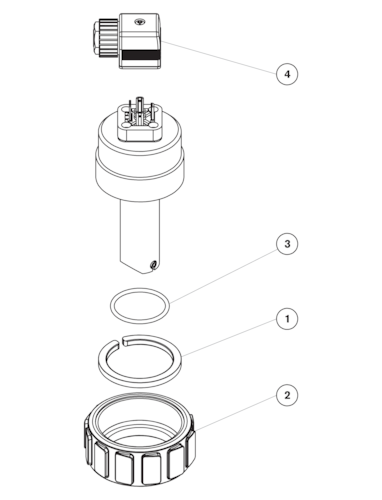 4

3

1

2