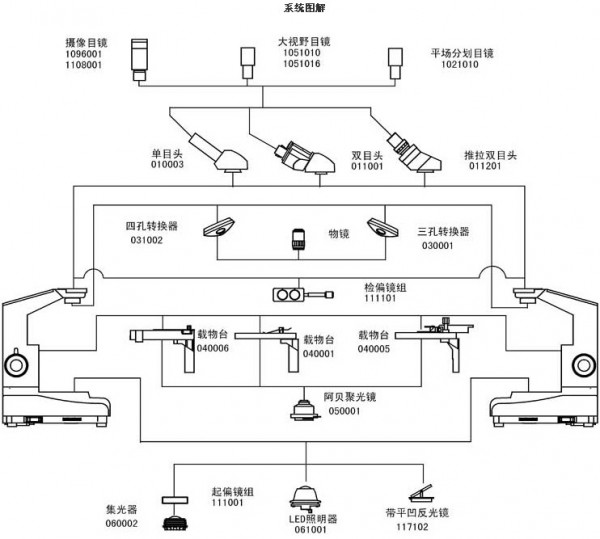 系统图解

摄像目镜
1096001
1108001

大视野目镜
1051010
1051016

平场分划目镜
1021010

单目头
010003

双目头
011001

推拉双目头
011201

四孔转换器
031002

物镜

三孔转换器
030001

检偏镜组
111101

载物台
040006

载物台
040001

载物台
040005

阿贝聚光镜
050001

集光器
060002

起偏镜组
111001

LED照明器
061001

带平凹反光镜
117102