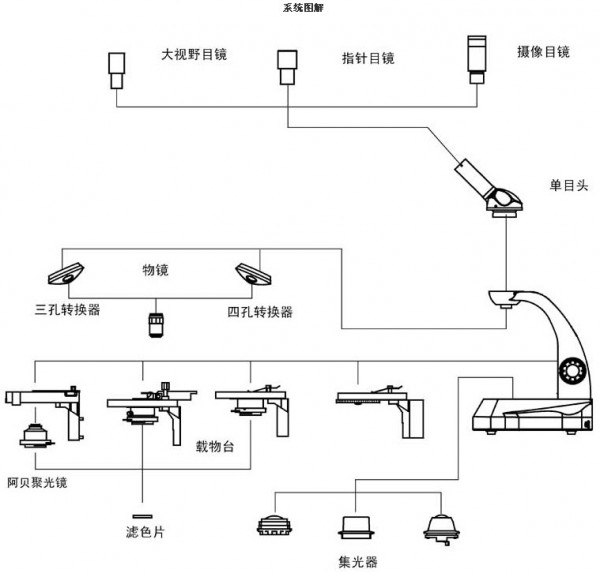 系统图解

大视野目镜

指针目镜

摄像目镜

单目头

物镜

三孔转换器

四孔转换器

载物台

阿贝聚光镜

滤色片

集光器