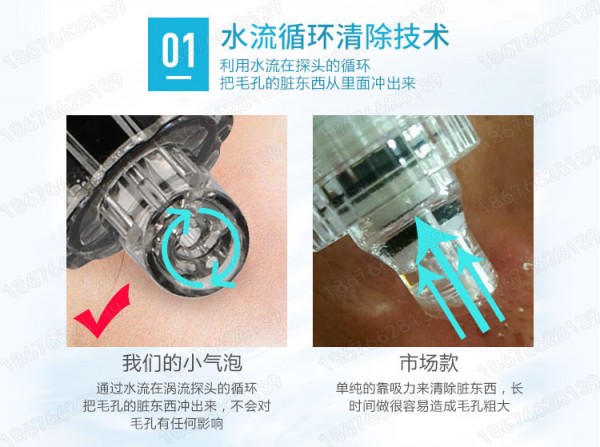 01

水流循环清除技术

利用水流在探头的循环
把毛孔的脏东西从里面冲出来

我们的小气泡

通过水流在涡流探头的循环把毛孔的脏东西冲出来，不会对毛孔有任何影响

市场款

单纯的靠吸力来清除脏东西，长时间做很容易造成毛孔粗大

18676628139