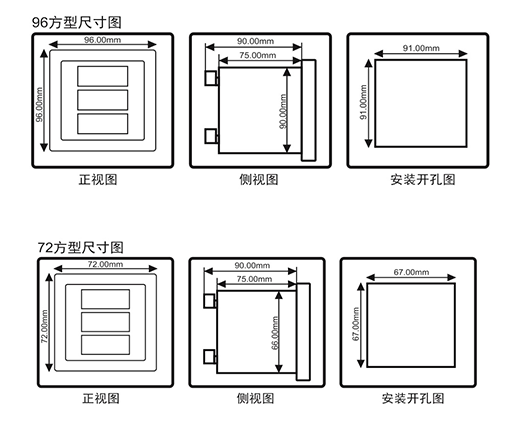 96方型尺寸图

96.00mm
96.00mm
正视图

90.00mm
75.00mm
90.00mm
侧视图

91.00mm
91.00mm
安装开孔图

72方型尺寸图

72.00mm
72.00mm
正视图

90.00mm
75.00mm
66.00mm
侧视图

67.00mm
67.00mm
安装开孔图