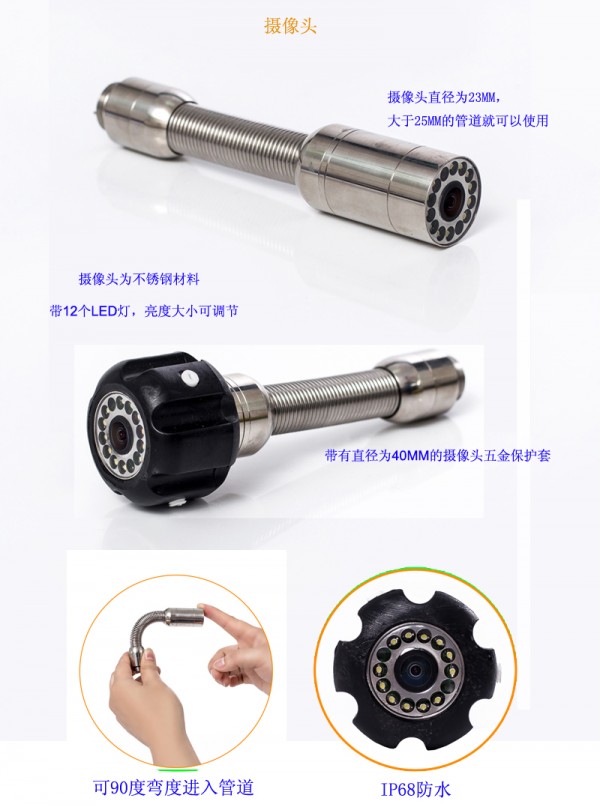 摄像头

摄像头直径为23MM，
大于25MM的管道就可以使用

摄像头为不锈钢材料

带12个LED灯，亮度大小可调节

带有直径为40MM的摄像头五金保护套

可90度弯度进入管道

IP68防水