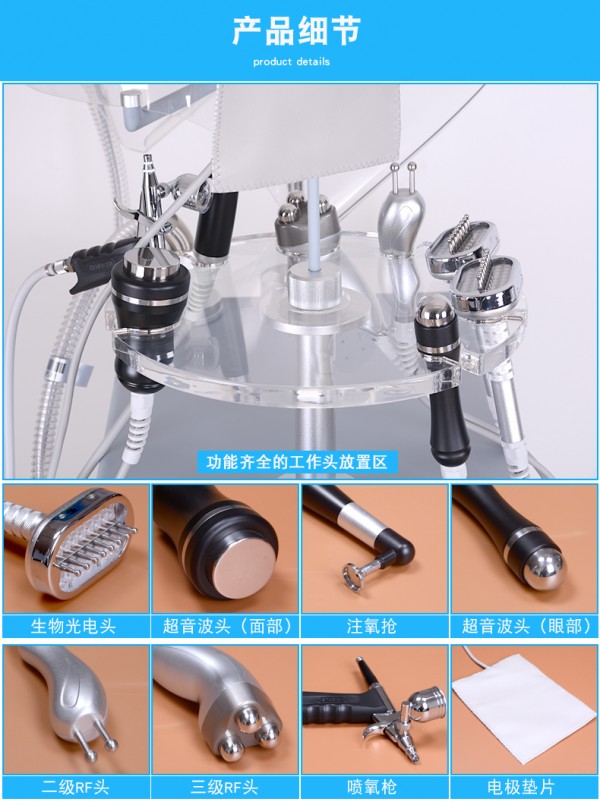 产品细节
product details

功能齐全的工作头放置区

生物光电头

超音波头（面部）

注氧抢

超音波头（眼部）

二级RF头

三级RF头

喷氧枪

电极垫片