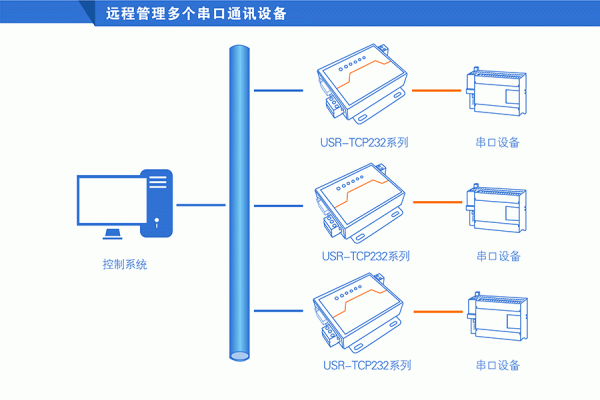 远程管理多个串口通讯设备

USR-TCP232系列

串口设备

控制系统

USR-TCP232系列

串口设备

USR-TCP232系列

串口设备