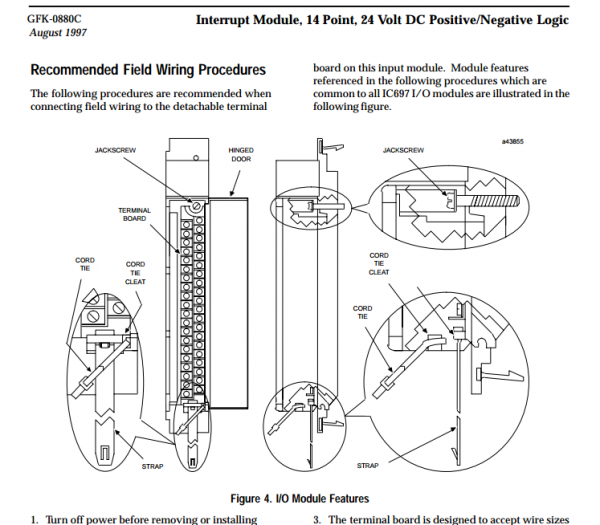 GFK-0880C
August 1997

Interrupt Module, 14 Point, 24 Volt DC Positive/Negative Logic

Recommended Field Wiring Procedures

The following procedures are recommended when connecting field wiring to the detachable terminal board on this input module. Module features referenced in the following procedures which are common to all IC697 I/O modules are illustrated in the following figure.

a43855

JACKSCREW

HINGED DOOR

TERMINAL BOARD

CORD TIE

CORD TIE CLEAT

STRAP

JACKSCREW

CORD TIE CLEAT

CORD TIE

STRAP

Figure 4. I/O Module Features

1. Turn off power before removing or installing

3. The terminal board is designed to accept wire sizes