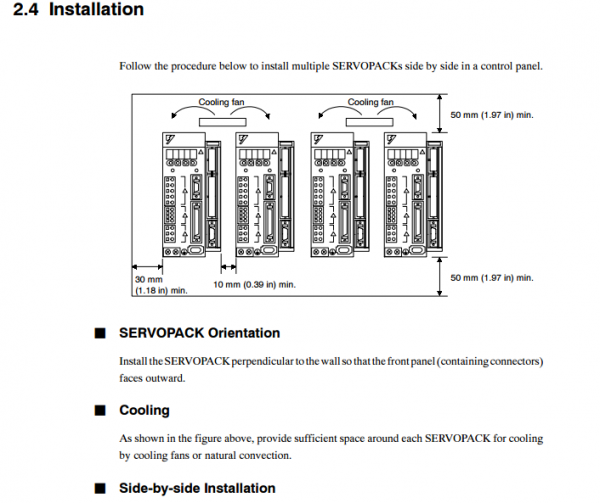 2.4 Installation

Follow the procedure below to install multiple SERVOPACKs side by side in a control panel.

Cooling fan

Cooling fan

50 mm (1.97 in) min.

30 mm (1.18 in) min.

10 mm (0.39 in) min.

50 mm (1.97 in) min.

■ SERVOPACK Orientation

Install the SERVOPACK perpendicular to the wall so that the front panel (containing connectors) faces outward.

■ Cooling

As shown in the figure above, provide sufficient space around each SERVOPACK for cooling by cooling fans or natural convection.

■ Side-by-side Installation